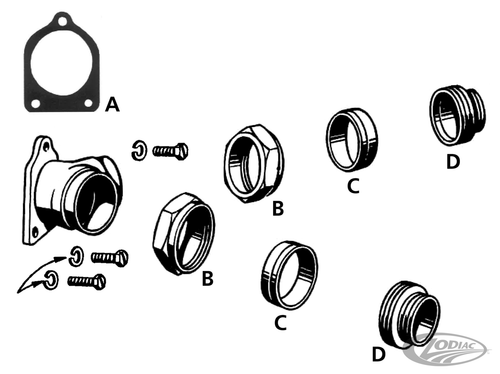 A
B
C
D
B
C
D
ZODIAC