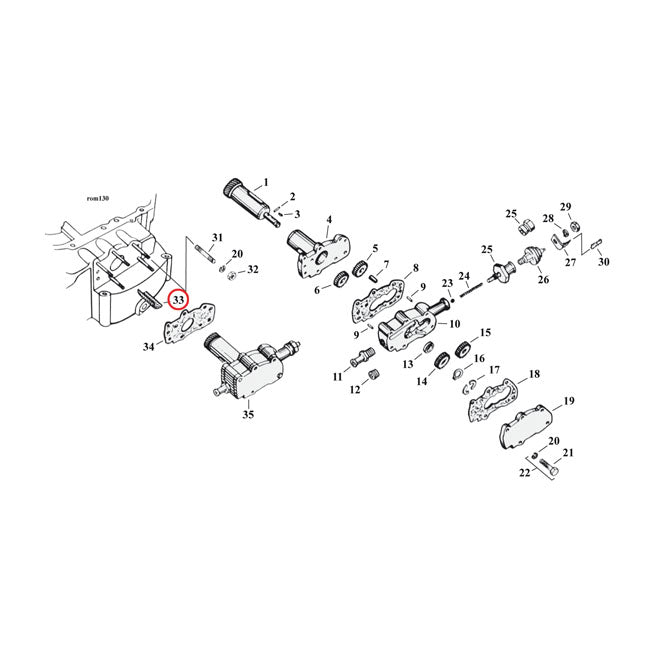 rom130

1
2
3
4
5
6
7
8
9
9
10
11
12
13
14
15
16
17
18
19
20
21
22
23
24
25
25
26
27
28
29
30
31
20
32
33
34
35