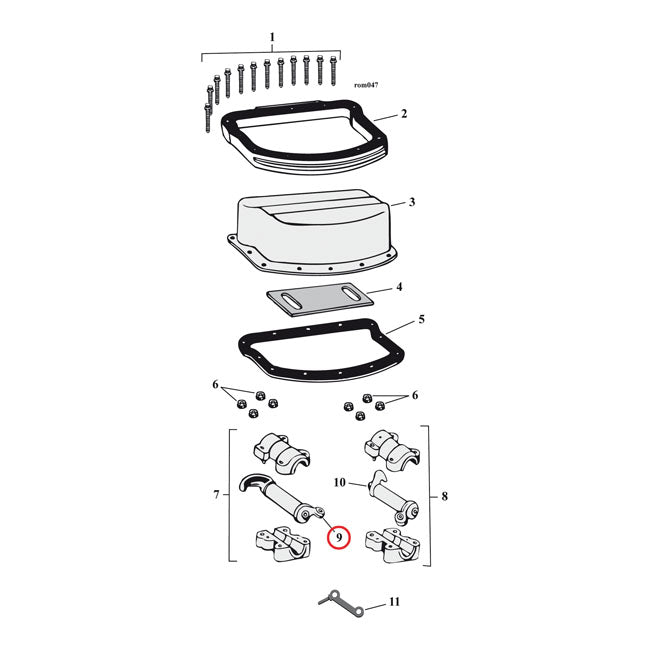 1
rom047
2
3
4
5
6
6
7
10
8
9
11