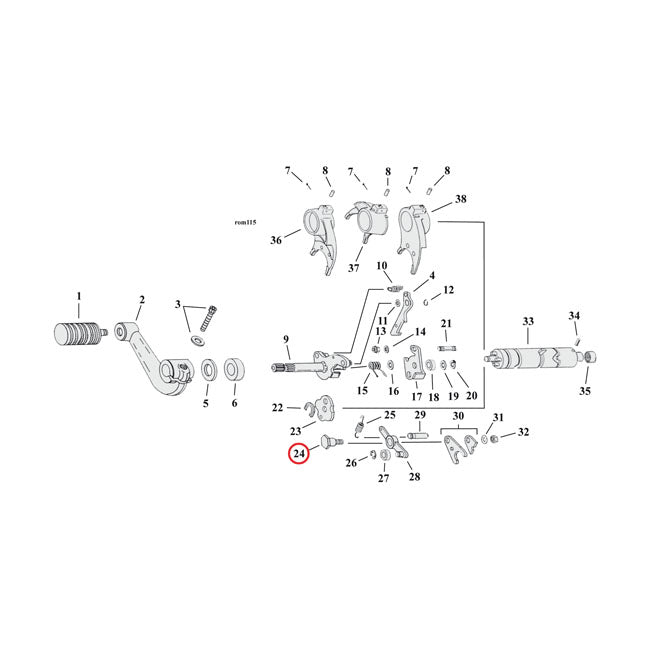 7
8
7
8
7
8
38
rom115
36
37
10
4
12
1
2
3
11
13
14
21
33
34
9
15
16
17
18
19
20
35
5
6
22
23
25
29
30
31
32
24
26
27
28