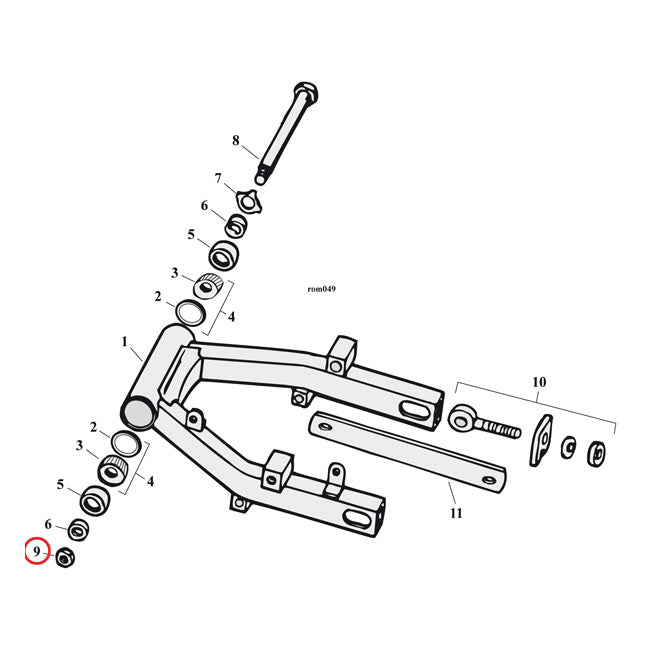 8
7
6
5
3
2
4
rom049
1
10
2
3
4
5
6
9
11