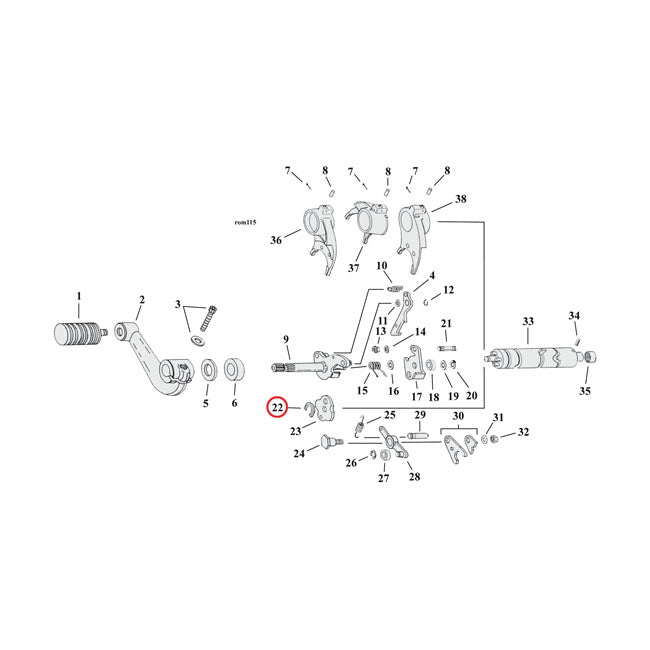 7 8 7 8 7 8
38
rom115
36
37
10
4
12
1
2
3
11
13
14
21
33
34
9
15
16
17
18
19
20
35
5
6
22
23
25
29
30
31
32
24
26
27
28