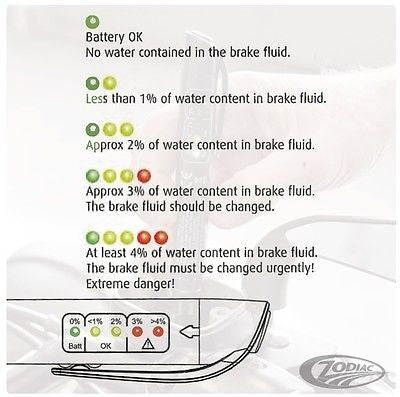 Battery OK
No water contained in the brake fluid.

Less than 1% of water content in brake fluid.

Approx 2% of water content in brake fluid.

Approx 3% of water content in brake fluid.
The brake fluid should be changed.

At least 4% of water content in brake fluid.
The brake fluid must be changed urgently!
Extreme danger!

0% <1% 2% 3% >4%
Batt OK

ZODIAC