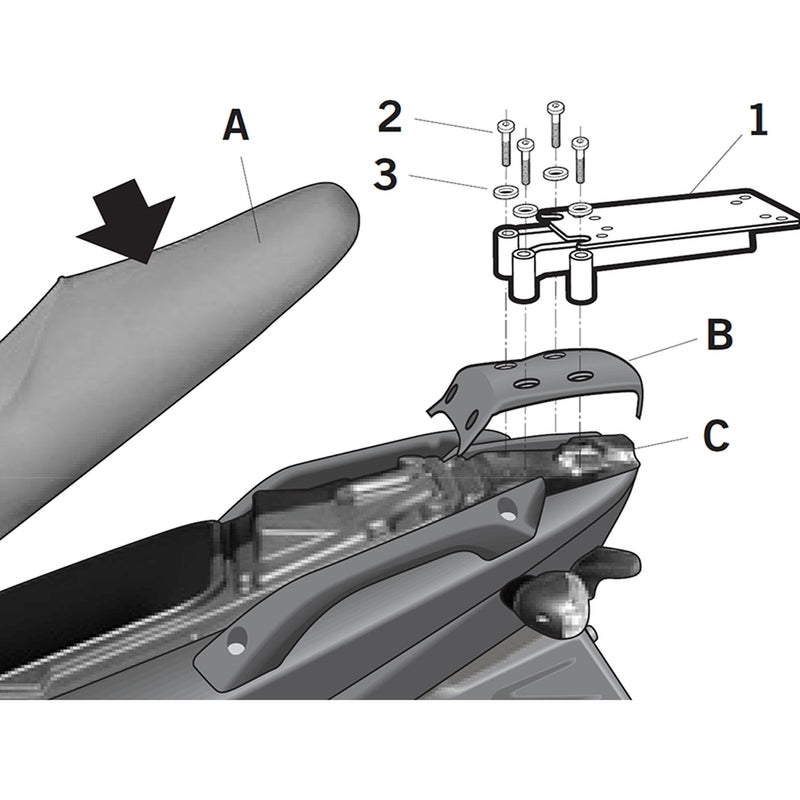 A
2
3
1
B
C