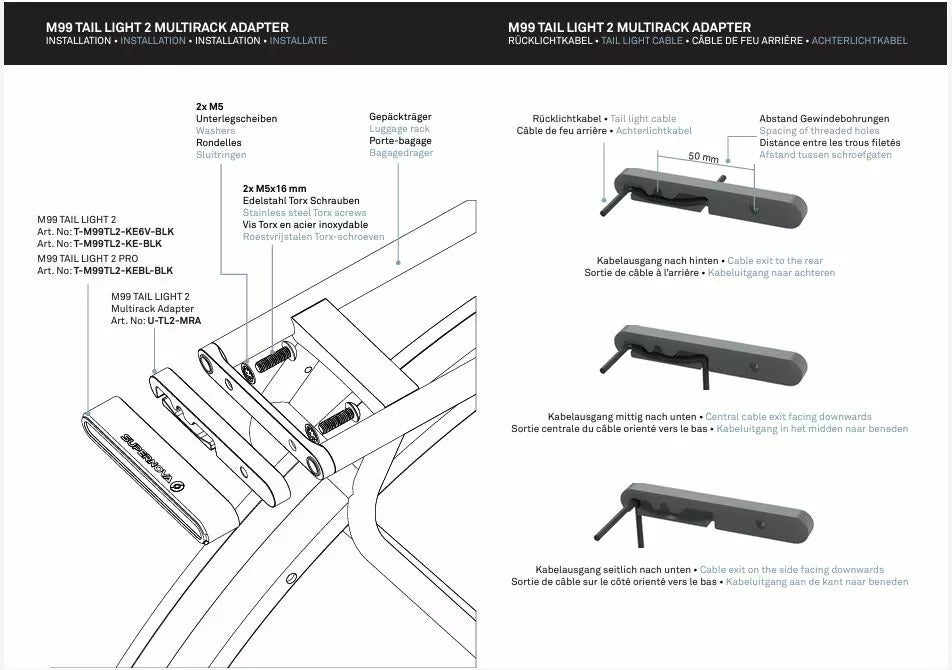 M99 TAIL LIGHT 2 MULTIRACK ADAPTER
INSTALLATION • INSTALLATION • INSTALLATION • INSTALLATIE

2x M5
Unterlegscheiben
Washers
Rondelles
Sluitringen

Gepäckträger
Luggage rack
Porte-bagage
Bagagedrager

2x M5x16 mm
Edelstahl Torx Schrauben
Stainless steel Torx screws
Vis Torx en acier inoxydable
Roestvrijstalen Torx-schroeven

M99 TAIL LIGHT 2
Art. No: T-M99TL2-KE6V-BLK
Art. No: T-M99TL2-KE-BLK
M99 TAIL LIGHT 2 PRO
Art. No: T-M99TL2-KEBL-BLK

M99 TAIL LIGHT 2
Multirack Adapter
Art. No: U-TL2-MRA

SUPERNOVA

M99 TAIL LIGHT 2 MULTIRACK ADAPTER
RÜCKLICHTKABEL • TAIL LIGHT CABLE • CÂBLE DE FEU ARRIÈRE • ACHTERLICHTKABEL

Rücklichtkabel • Tail light cable
Câble de feu arrière • Achterlichtkabel

Abstand Gewindebohrungen
Spacing of threaded holes
Distance entre les trous filetés
Afstand tussen schroefgaten

50 mm

Kabelausgang nach hinten • Cable exit to the rear
Sortie de câble à l'arrière • Kabeluitgang naar achteren

Kabelausgang mittig nach unten • Central cable exit facing downwards
Sortie centrale du câble orienté vers le bas • Kabeluitgang in het midden naar beneden

Kabelausgang seitlich nach unten • Cable exit on the side facing downwards
Sortie de câble sur le côté orienté vers le bas • Kabeluitgang aan de kant naar beneden