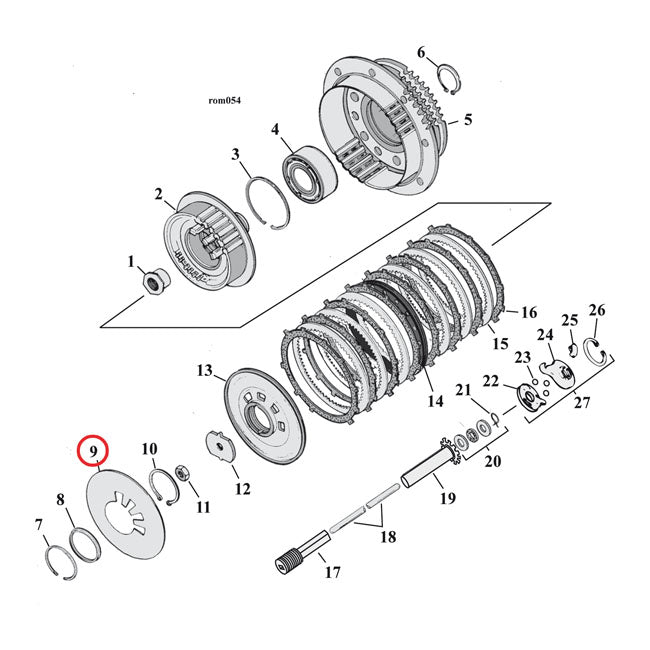 rom054

6
5
4
3
2
1
16
15
14
13
26
25
24
23
22
21
27
20
19
18
17
12
11
10
9
8
7