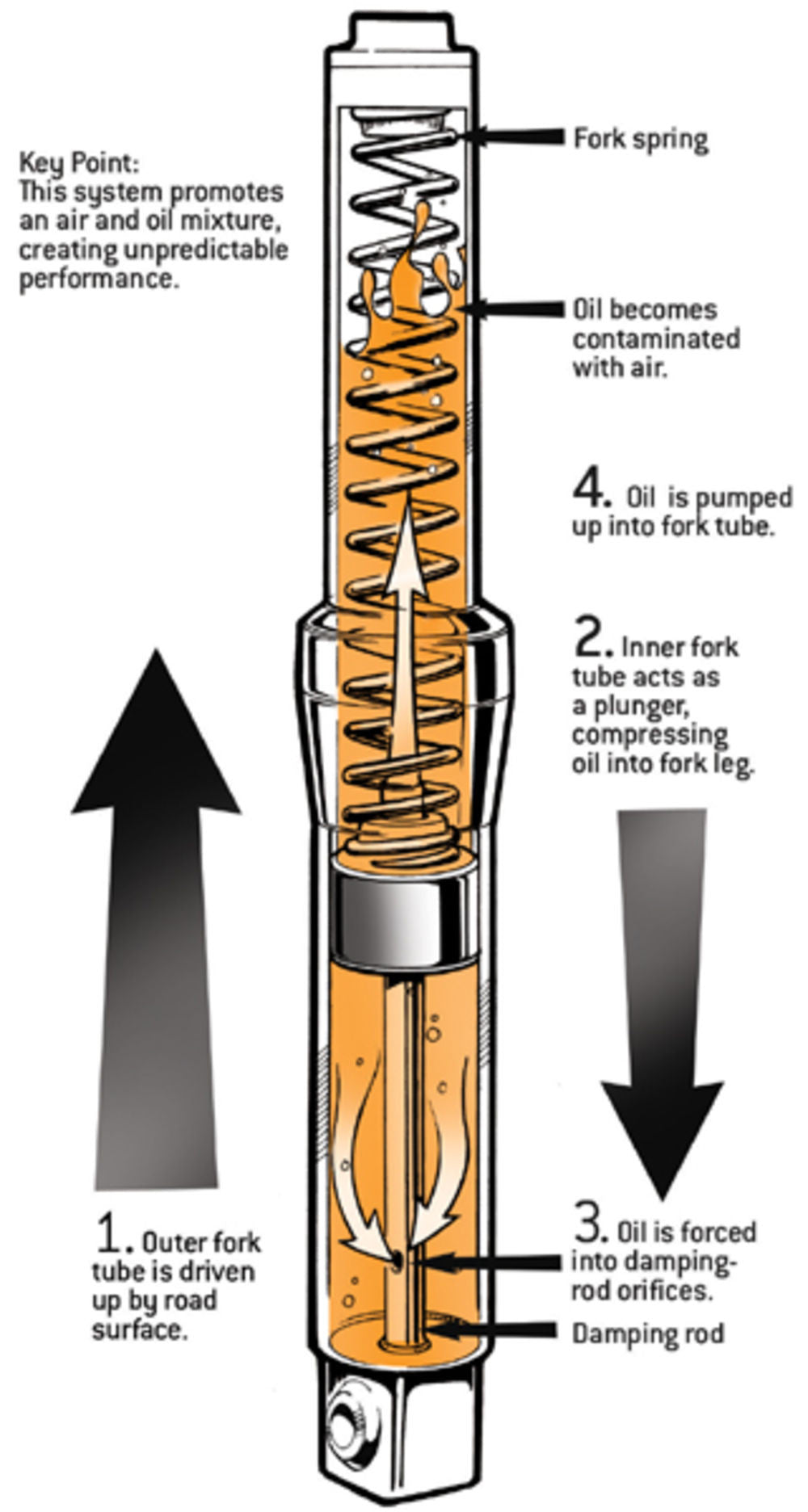 Key Point:
This system promotes an air and oil mixture, creating unpredictable performance.

Fork spring

Oil becomes contaminated with air.

4. Oil is pumped up into fork tube.

2. Inner fork tube acts as a plunger, compressing oil into fork leg.

1. Outer fork tube is driven up by road surface.

3. Oil is forced into damping-rod orifices.

Damping rod